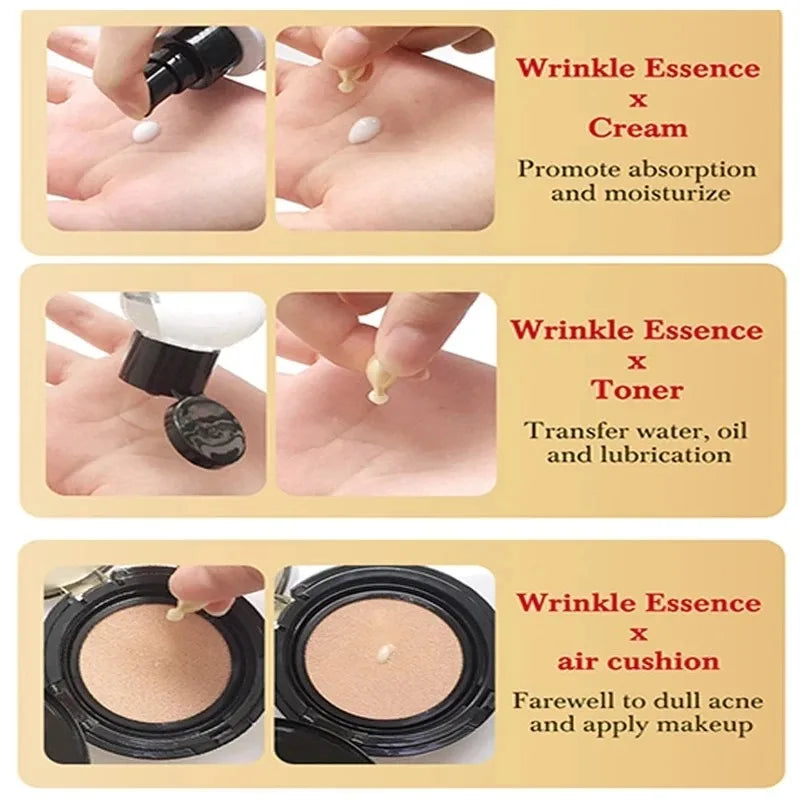 Wrinkle Essence
x
Cream

Promote absorption and moisturize

Wrinkle Essence
x
Toner

Transfer water, oil and lubrication

Wrinkle Essence
x
air cushion

Farewell to dull acne and apply makeup